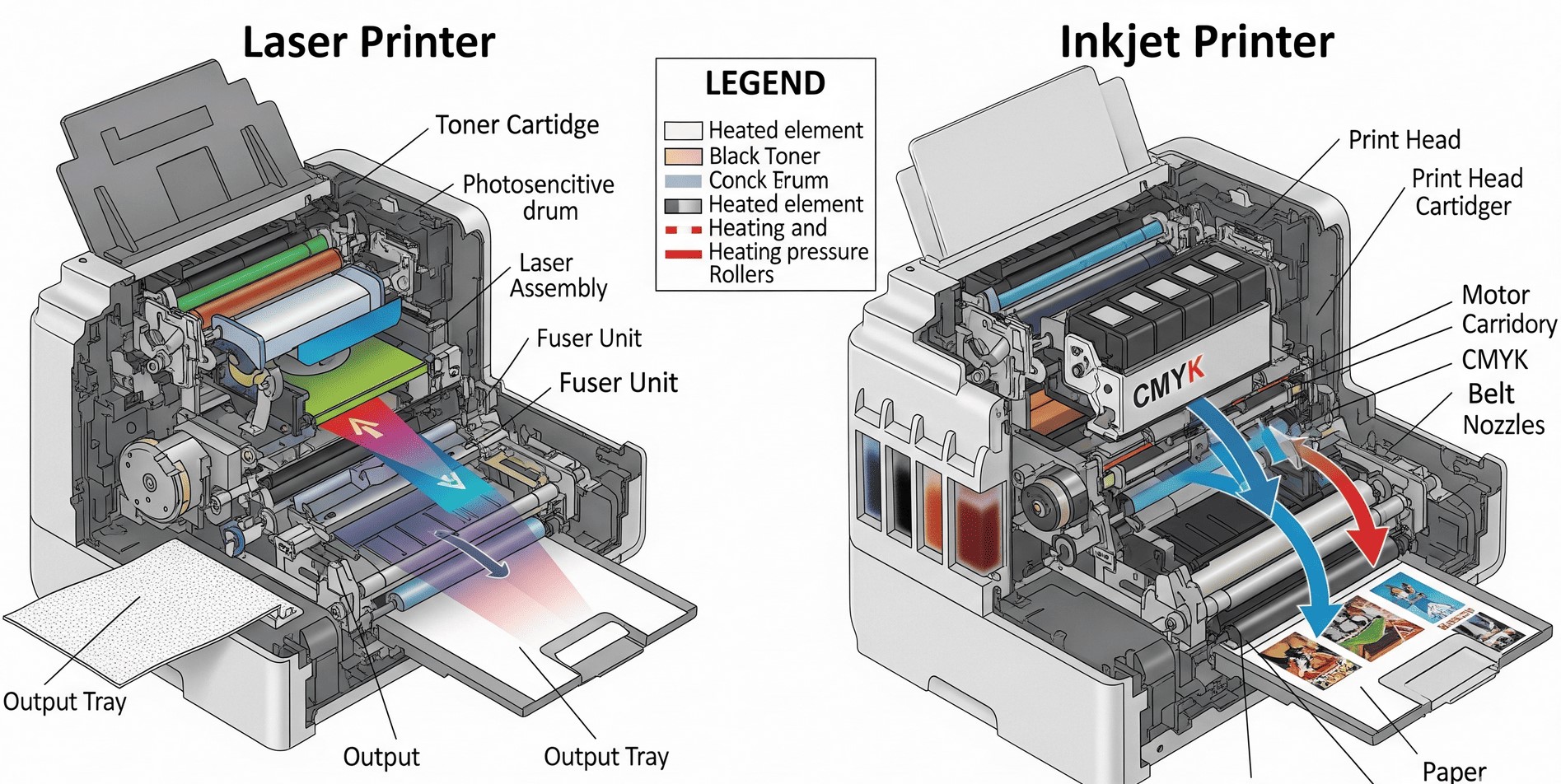 Laser Printer

Toner Cartidge

Photosencitive drum

Laser Assembly

Fuser Unit

Fuser Unit

Output Tray

Output

Output Tray

LEGEND

Heated element
Black Toner
Conck Erum
Heated element
Heating and
Heating pressure Rollers

Inkjet Printer

Print Head

Print Head Cartidger

Motor Carridory

CMYK

Belt

Nozzles

CMYK

Paper